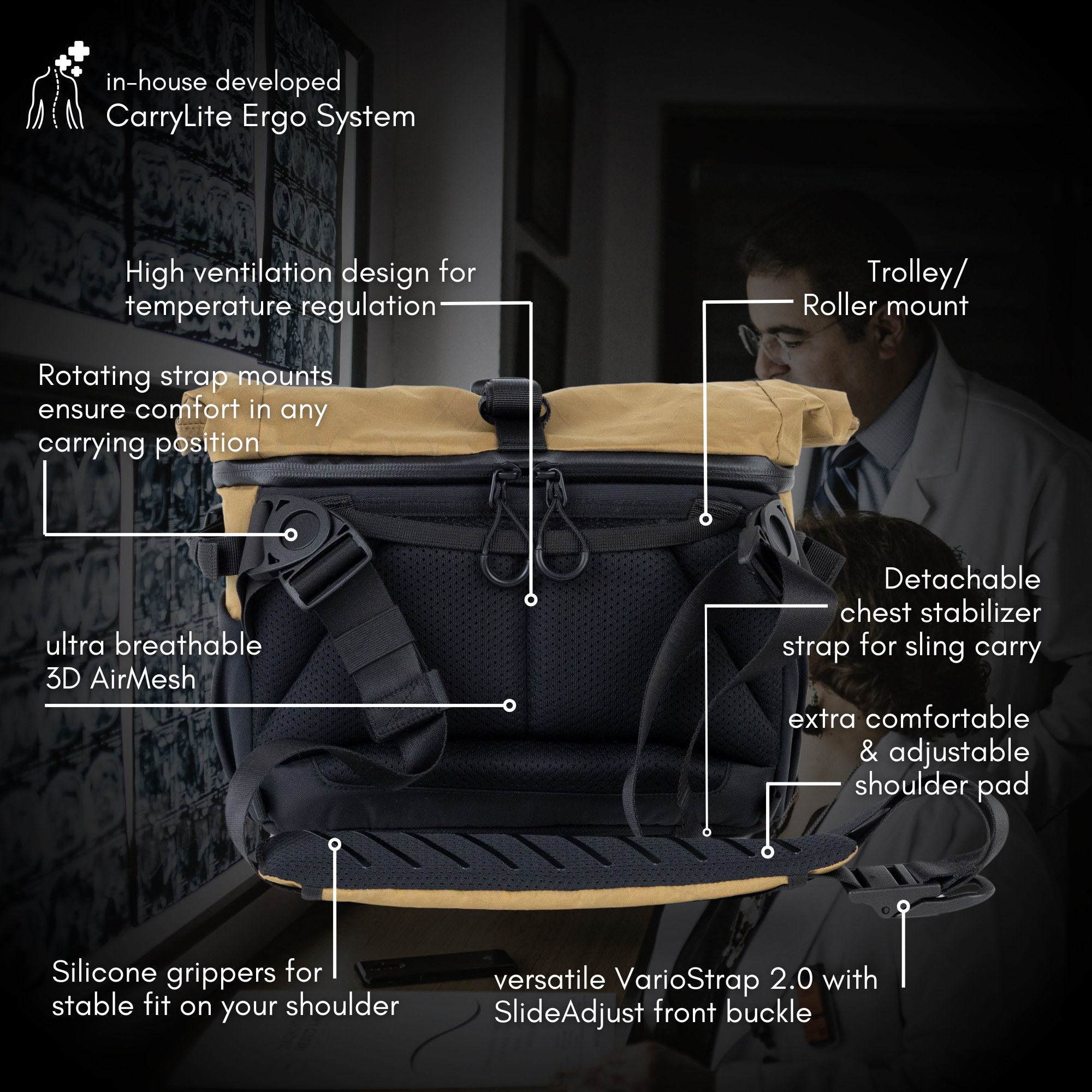 in-house developed
CarryLite Ergo System

High ventilation design for temperature regulation

Trolley/
Roller mount

Rotating strap mounts ensure comfort in any carrying position

Detachable chest stabilizer strap for sling carry

ultra breathable
3D AirMesh

extra comfortable & adjustable shoulder pad

Silicone grippers for stable fit on your shoulder

versatile VarioStrap 2.0 with SlideAdjust front buckle